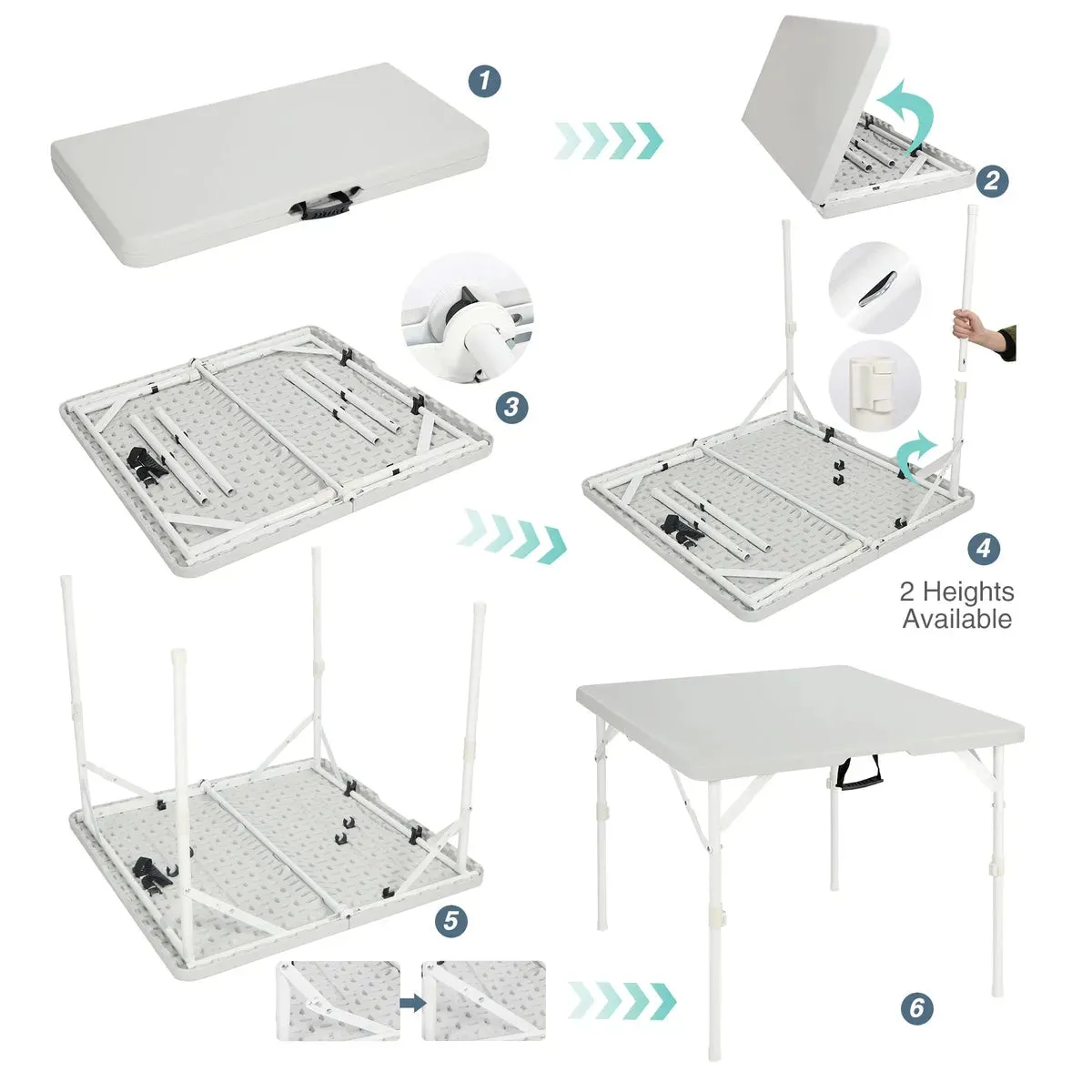 1

2

3

4

2 Heights Available

5

6